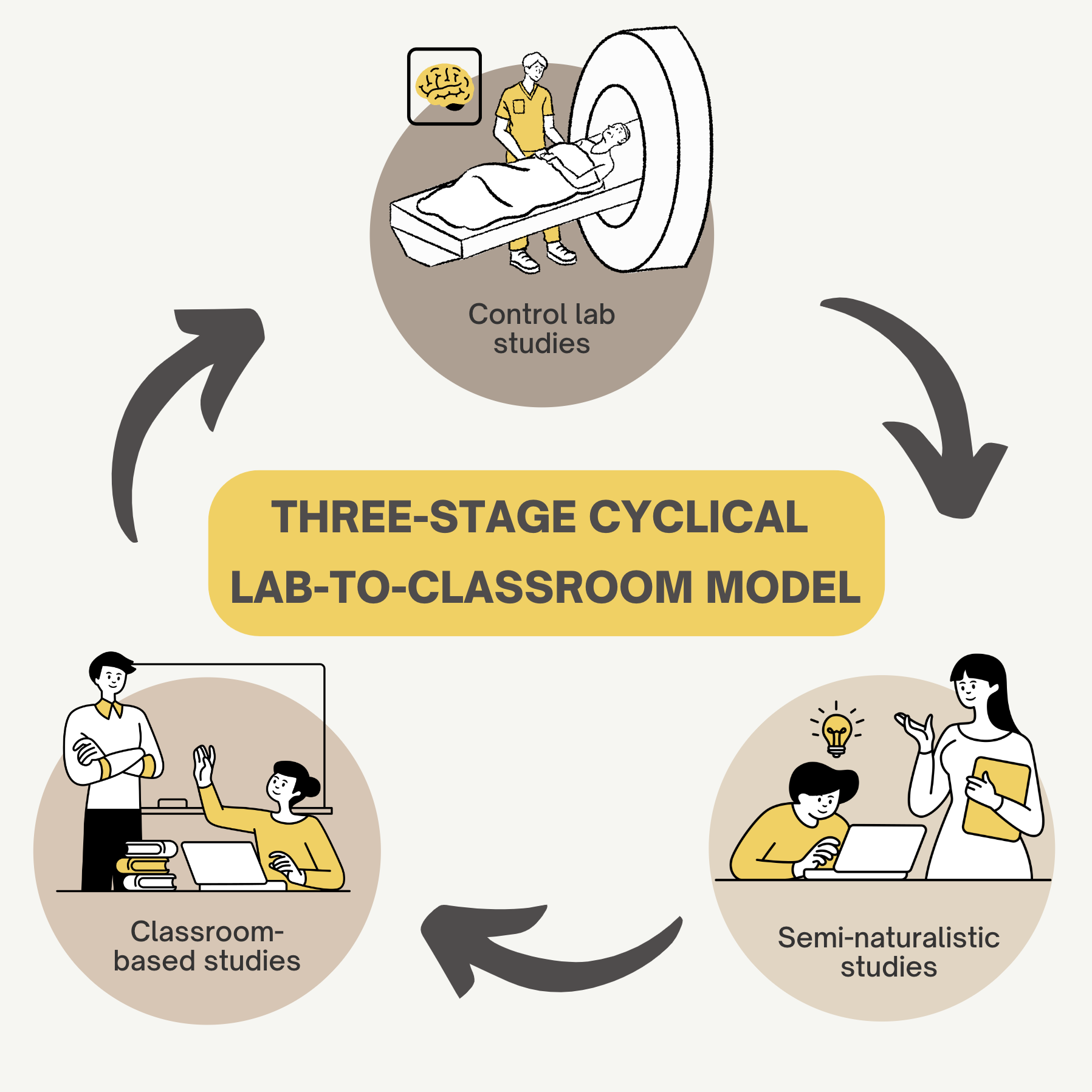 Control lab studies

THREE-STAGE CYCLICAL LAB-TO-CLASSROOM MODEL

Classroom-based studies

Semi-naturalistic studies